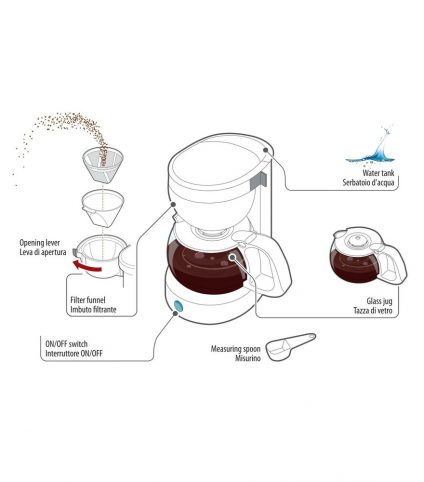 Water tank
Serbatoio d'acqua

Opening lever
Leva di apertura

Filter funnel
Imbuto filtrante

Glass jug
Tazza di vetro

ON/OFF switch
Interruttore ON/OFF

Measuring spoon
Misurino