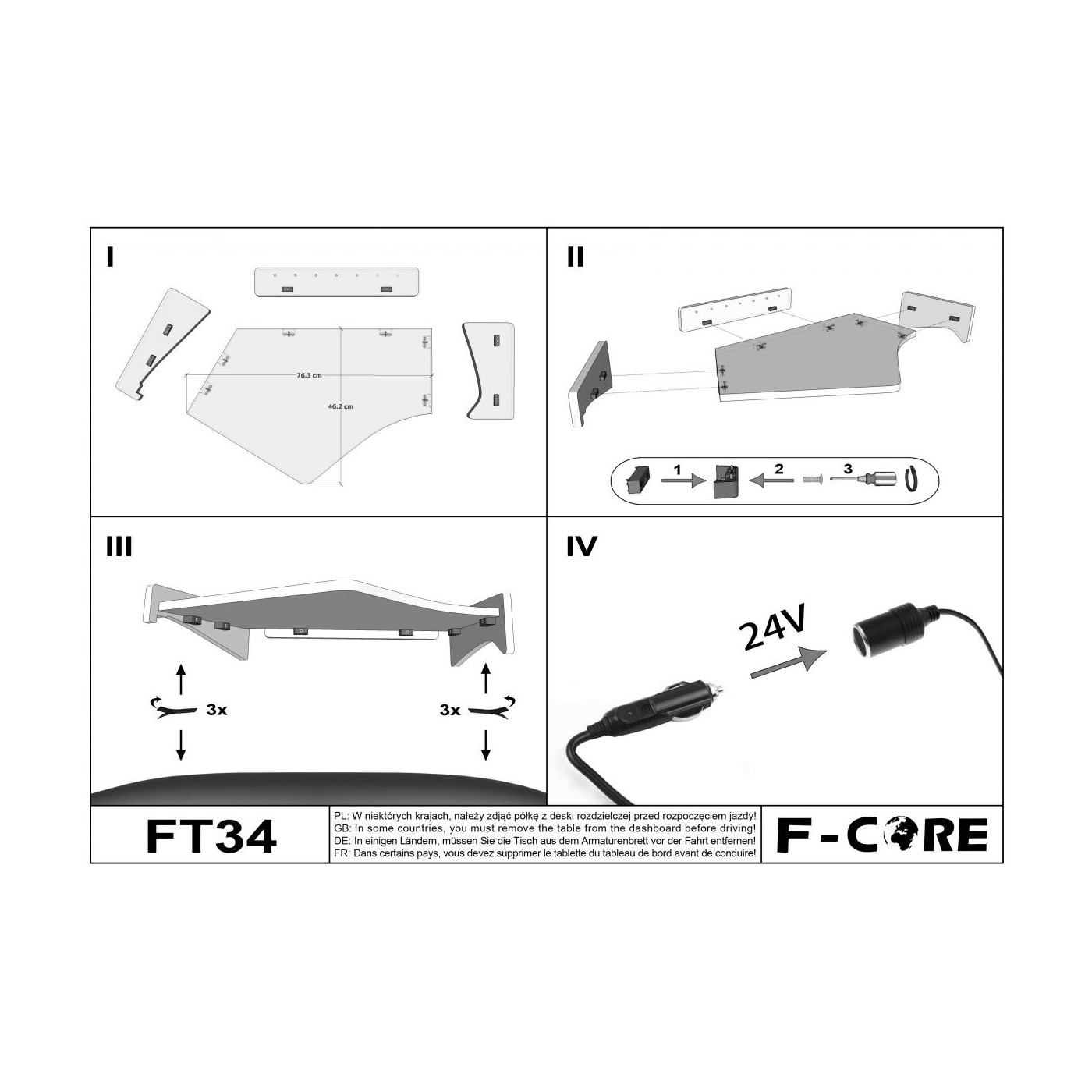 I

76.3 cm

46.2 cm

II

1

2

3

III

3x

3x

IV

24V

FT34

PL: W niektórych krajach, należy zdjąć półkę z deski rozdzielczej przed rozpoczęciem jazdy!
GB: In some countries, you must remove the table from the dashboard before driving!
DE: In einigen Ländern, müssen Sie die Tisch aus dem Armaturenbrett vor der Fahrt entfernen!
FR: Dans certains pays, vous devez supprimer le tablette du tableau de bord avant de conduire!

F-CORE