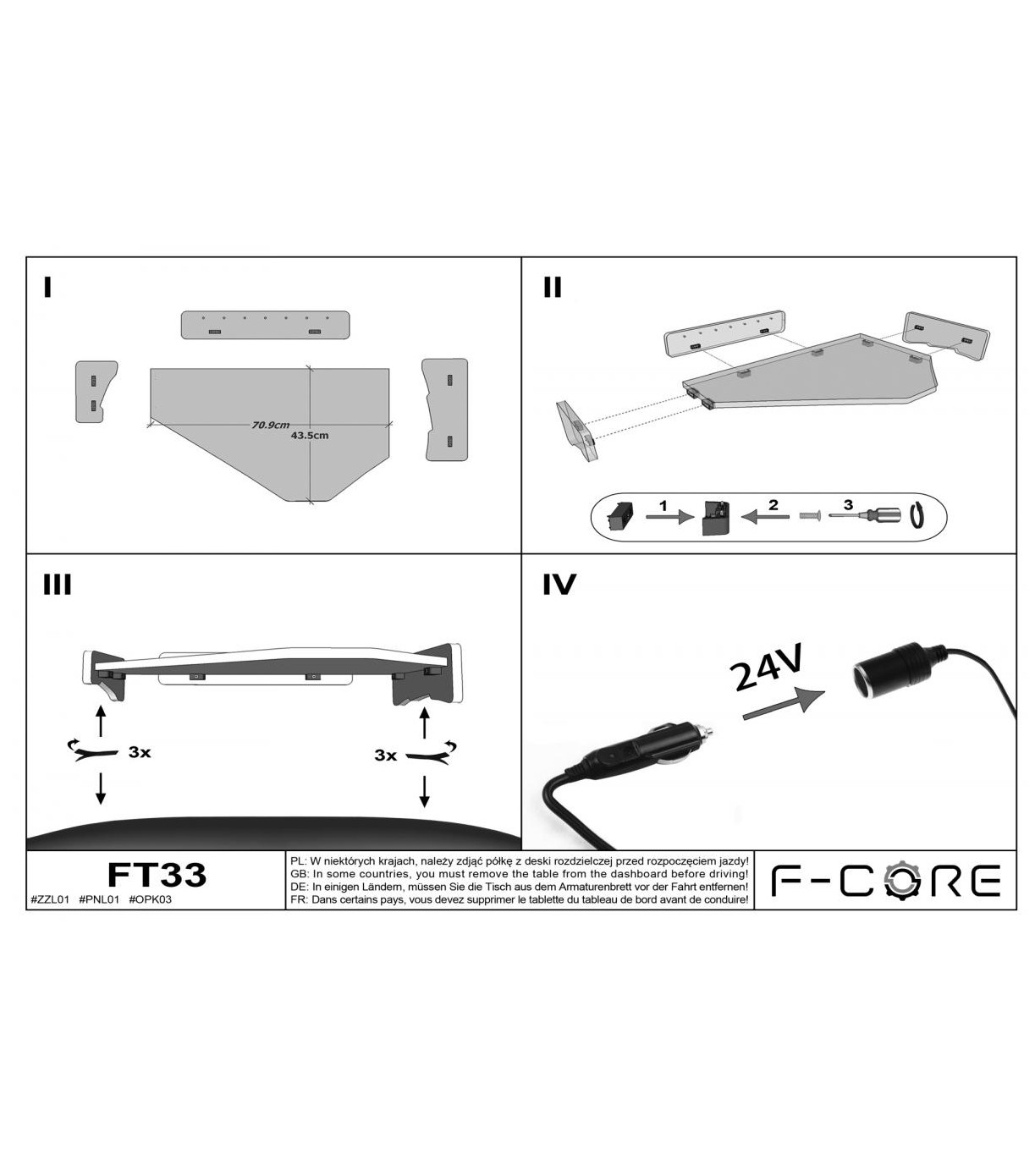 I

70.9cm

43.5cm

II

1

2

3

III

3x

3x

IV

24V

FT33

#ZZL01 #PNL01 #OPK03

PL: W niektórych krajach, należy zdjąć półkę z deski rozdzielczej przed rozpoczęciem jazdy!
GB: In some countries, you must remove the table from the dashboard before driving!
DE: In einigen Ländern, müssen Sie die Tisch aus dem Armaturenbrett vor der Fahrt entfernen!
FR: Dans certains pays, vous devez supprimer le tablette du tableau de bord avant de conduire!

F-CORE