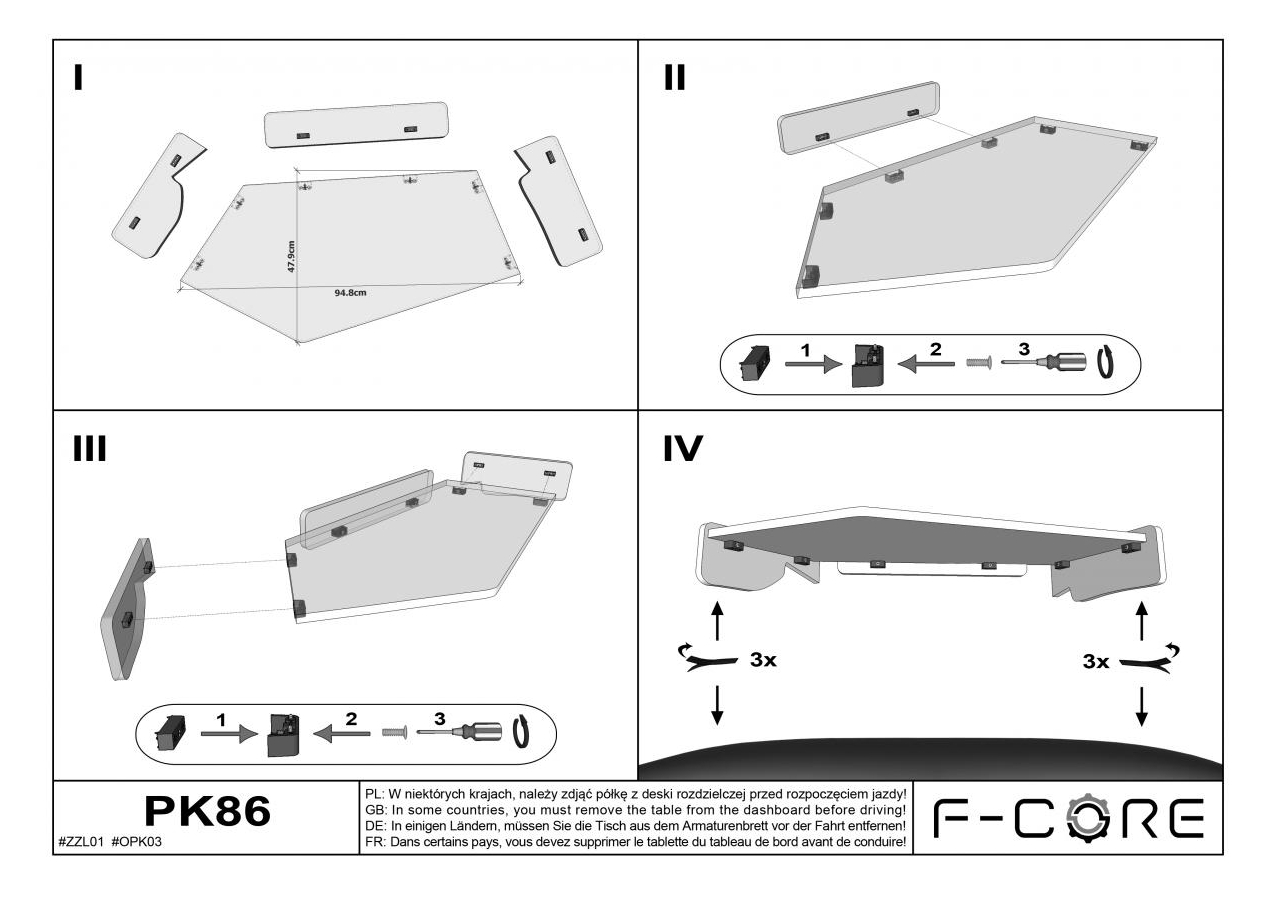 I

47.9cm

94.8cm

II

1

2

3

III

1

2

3

IV

3x

3x

PK86

#ZZL01 #OPK03

PL: W niektórych krajach, należy zdjąć półkę z deski rozdzielczej przed rozpoczęciem jazdy!
GB: In some countries, you must remove the table from the dashboard before driving!
DE: In einigen Ländern, müssen Sie die Tisch aus dem Armaturenbrett vor der Fahrt entfernen!
FR: Dans certains pays, vous devez supprimer le tablette du tableau de bord avant de conduire!

F-CORE